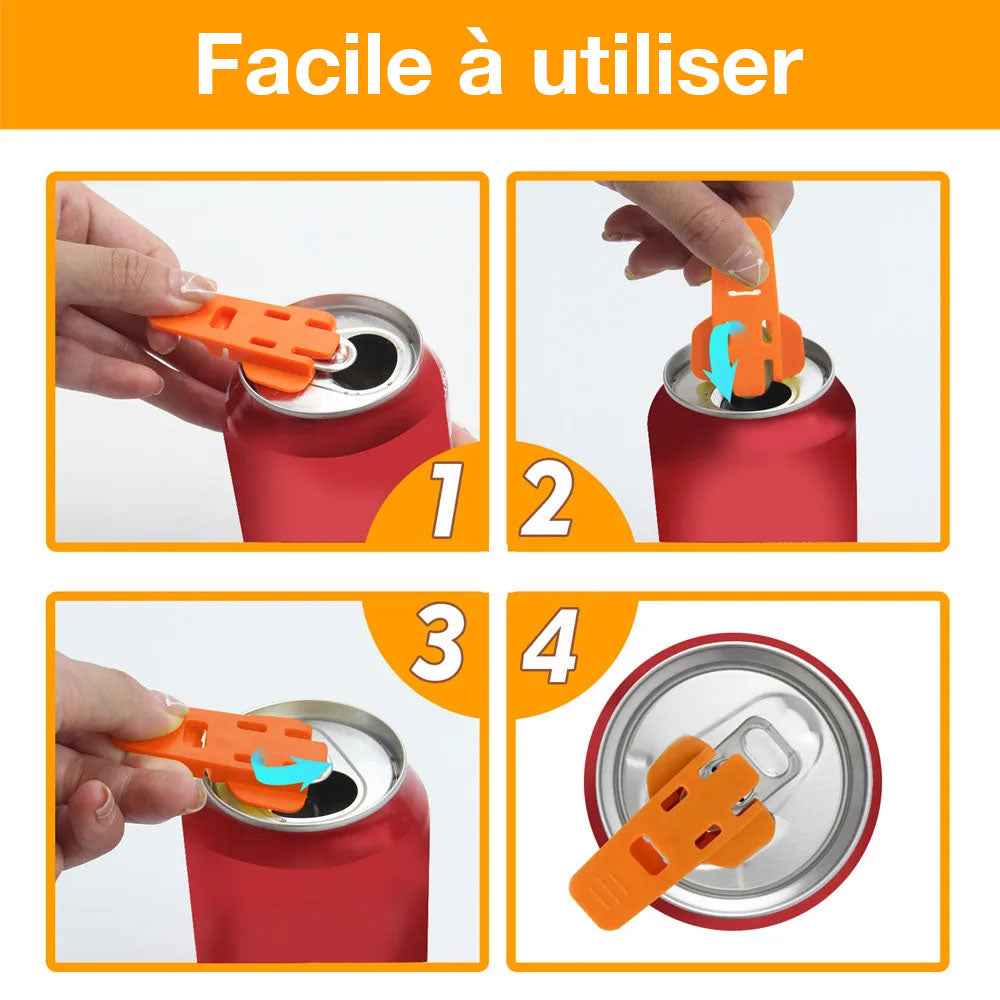 Facile à utiliser

1

2

3

4