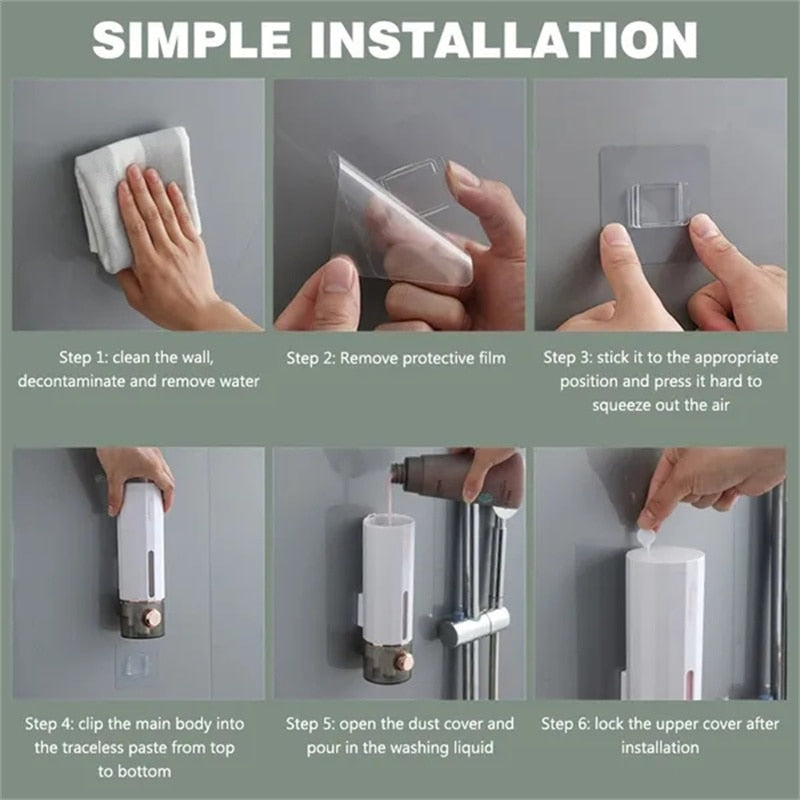 SIMPLE INSTALLATION

Step 1: clean the wall, decontaminate and remove water

Step 2: Remove protective film

Step 3: stick it to the appropriate position and press it hard to squeeze out the air

Step 4: clip the main body into the traceless paste from top to bottom

Step 5: open the dust cover and pour in the washing liquid

Step 6: lock the upper cover after installation