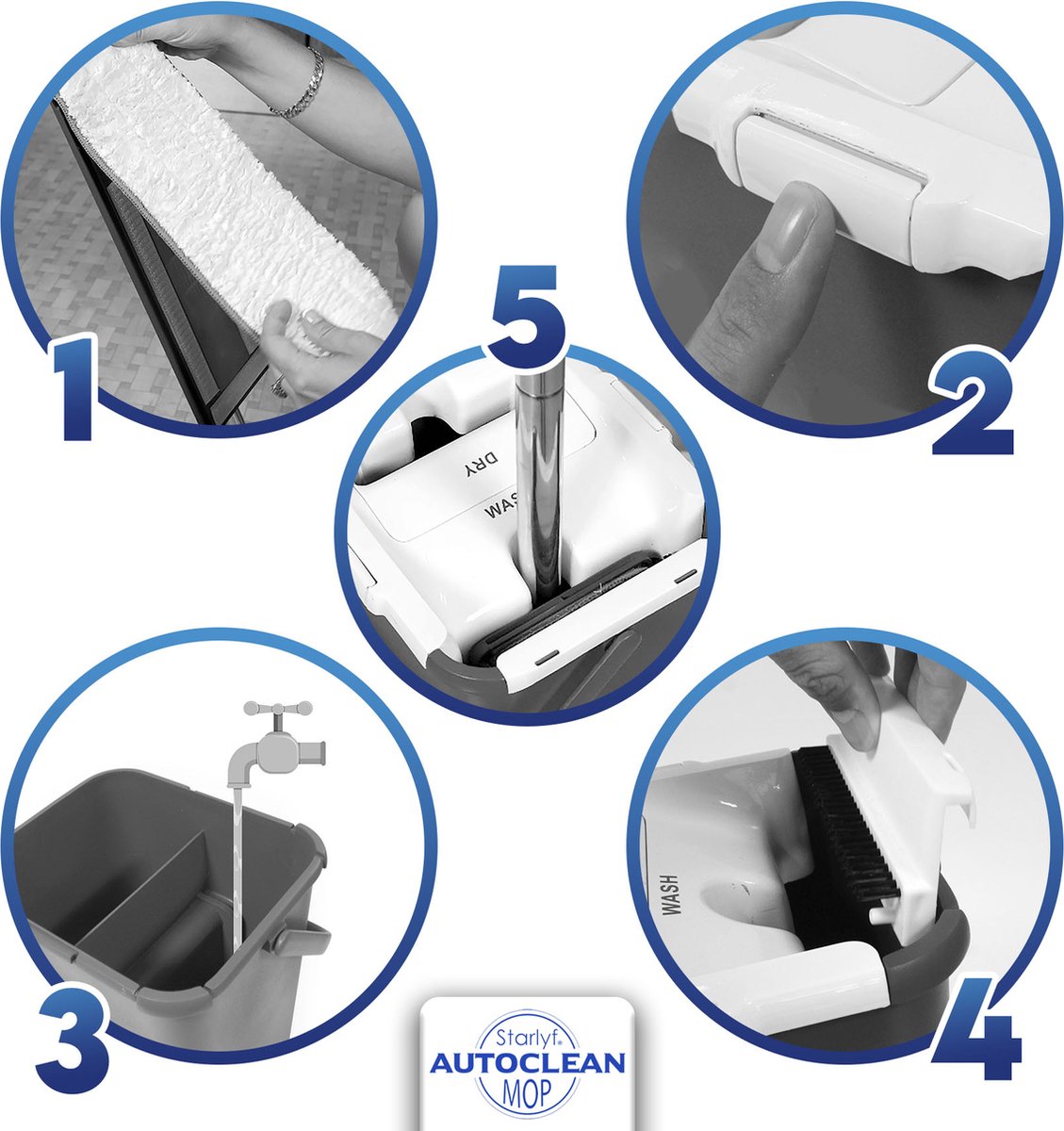 1

2

5

DRY

WASH

3

WASH

4

Starlyf®
AUTOCLEAN
MOP