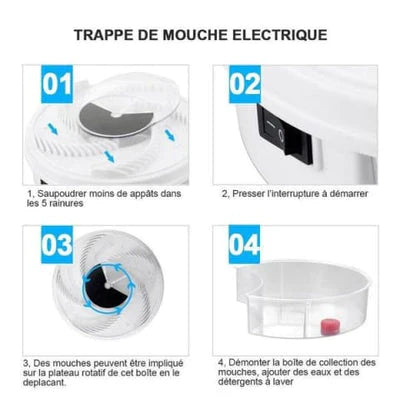 TRAPPE DE MOUCHE ELECTRIQUE

01

1, Saupoudrer moins de appâts dans les 5 rainures

02

2, Presser l'interrupture à démarrer

03

3, Des mouches peuvent être impliqué sur la plateau rotatif de cet boîte en le deplacant.

04

4, Démonter la boîte de collection des mouches, ajouter des eaux et des détergents à laver