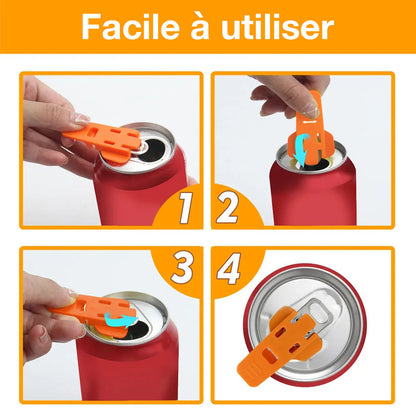 Facile à utiliser

1

2

3

4