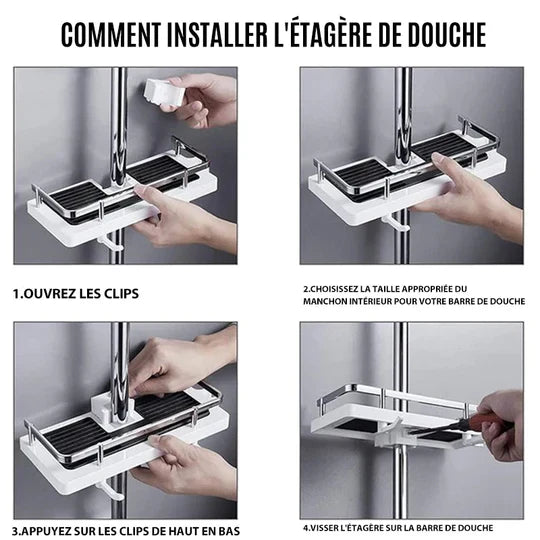 COMMENT INSTALLER L'ÉTAGÈRE DE DOUCHE

1.OUVREZ LES CLIPS

2.CHOISISSEZ LA TAILLE APPROPRIÉE DU MANCHON INTÉRIEUR POUR VOTRE BARRE DE DOUCHE

3.APPUYEZ SUR LES CLIPS DE HAUT EN BAS

4.VISSER L'ÉTAGÈRE SUR LA BARRE DE DOUCHE