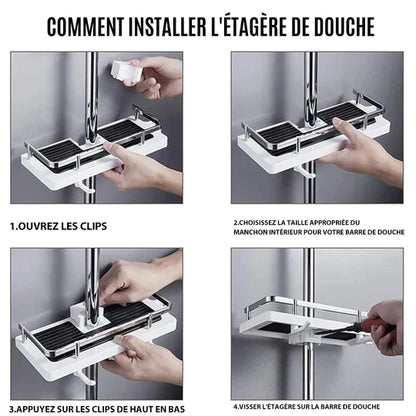 COMMENT INSTALLER L'ÉTAGÈRE DE DOUCHE

1.OUVREZ LES CLIPS

2.CHOISISSEZ LA TAILLE APPROPRIÉE DU MANCHON INTÉRIEUR POUR VOTRE BARRE DE DOUCHE

3.APPUYEZ SUR LES CLIPS DE HAUT EN BAS

4.VISSER L'ÉTAGÈRE SUR LA BARRE DE DOUCHE