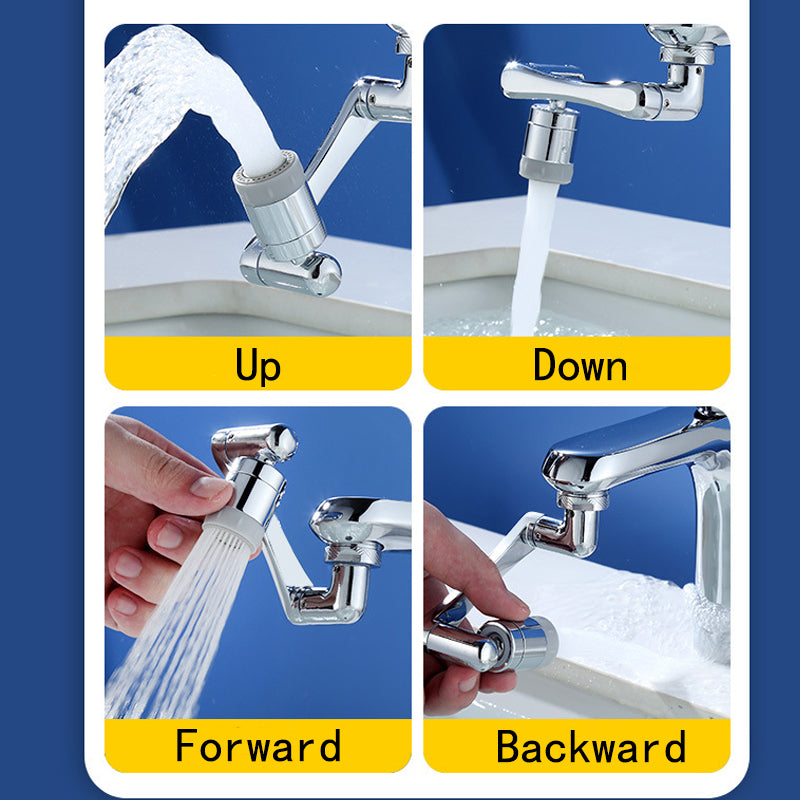 Up

Down

Forward

Backward