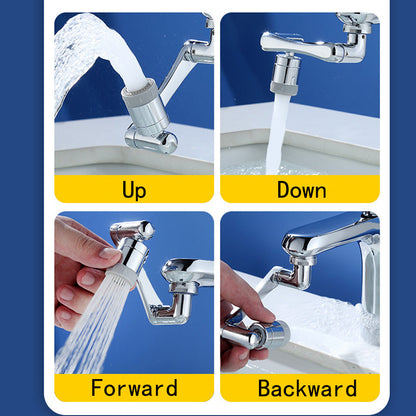 Up

Down

Forward

Backward