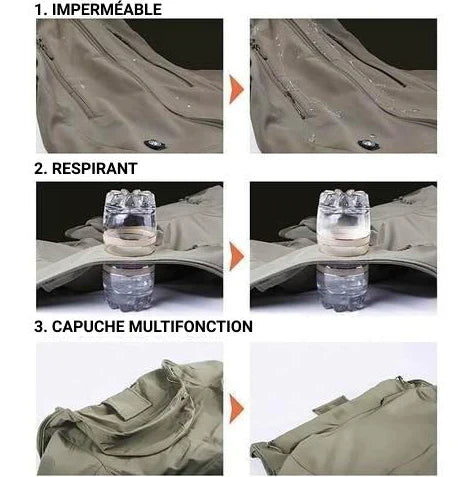 1. IMPERMÉABLE

2. RESPIRANT

3. CAPUCHE MULTIFONCTION