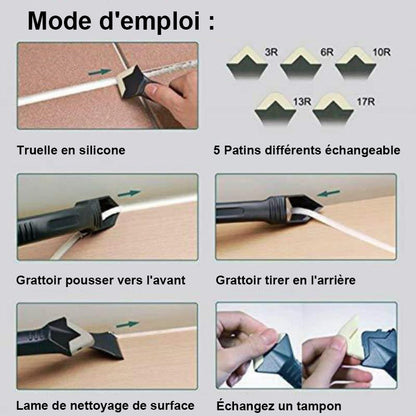 Mode d'emploi :

3R 6R 10R
13R 17R

Truelle en silicone

5 Patins différents échangeable

Grattoir pousser vers l'avant

Grattoir tirer en l'arrière

Lame de nettoyage de surface

Échangez un tampon