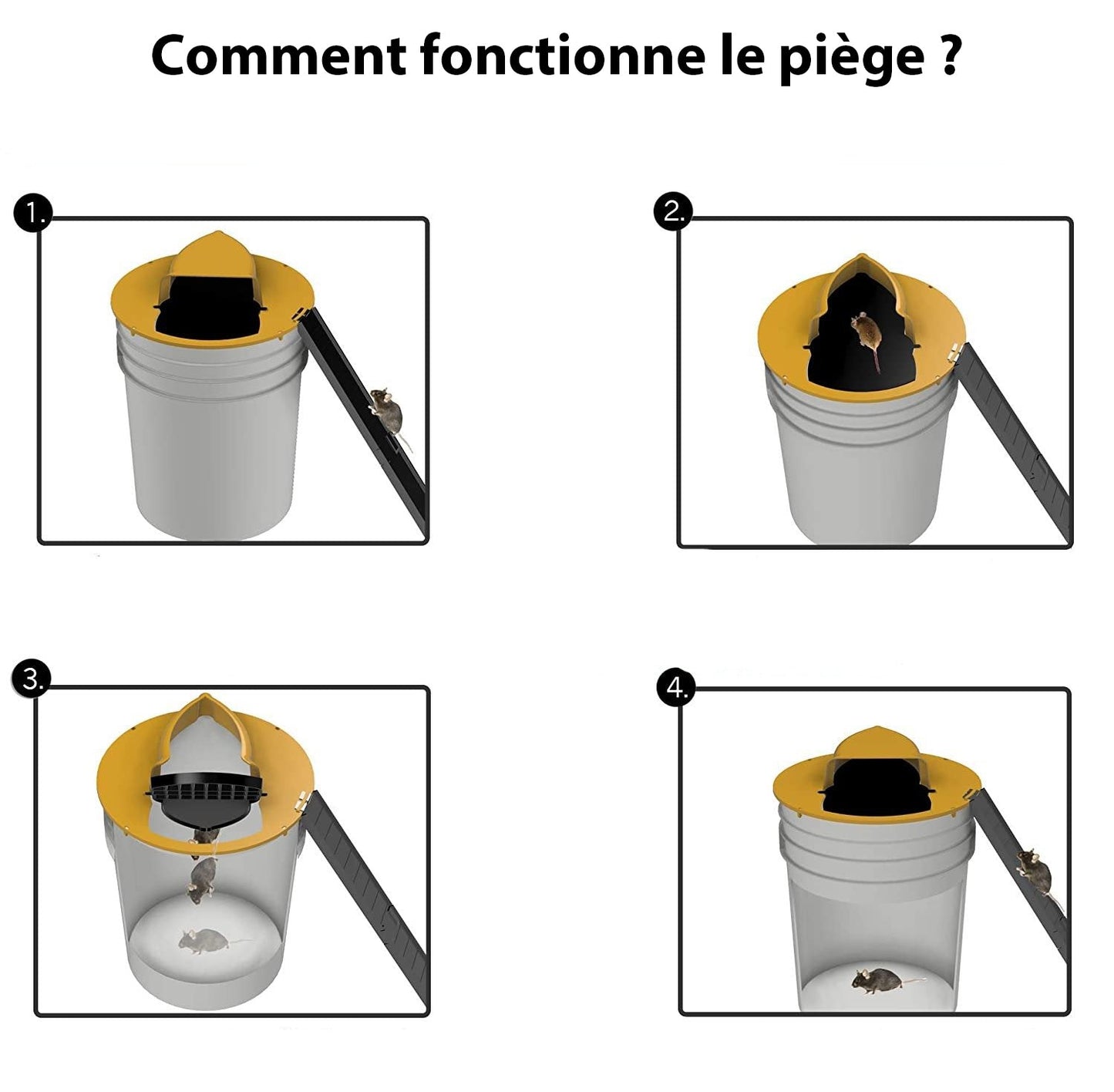 Comment fonctionne le piège ?

1.

2.

3.

4.