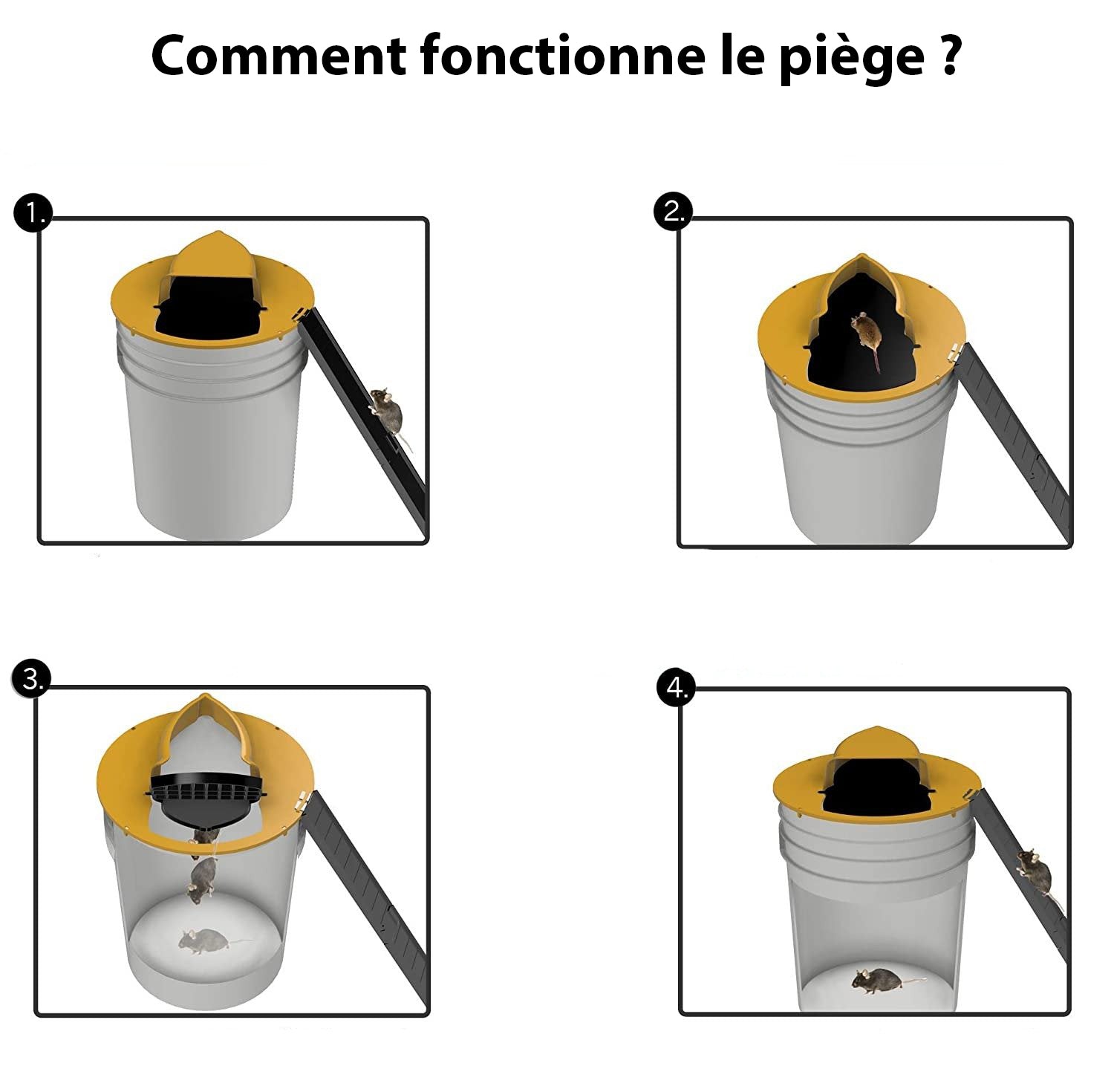 Comment fonctionne le piège ?

1.

2.

3.

4.