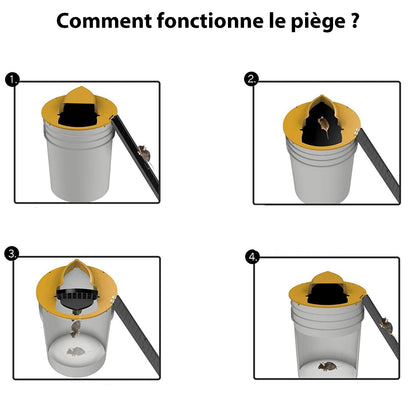 Comment fonctionne le piège ?

1.

2.

3.

4.