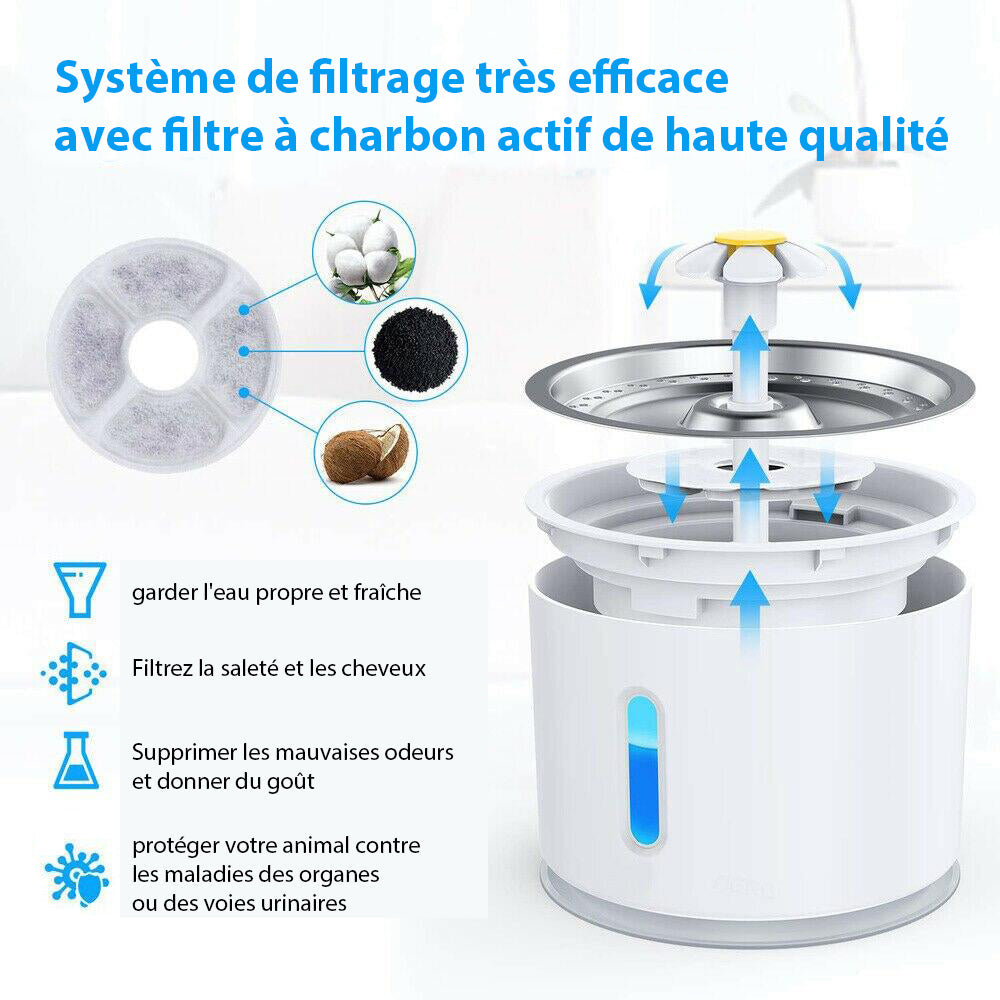 Système de filtrage très efficace avec filtre à charbon actif de haute qualité

garder l'eau propre et fraîche

Filtrez la saleté et les cheveux

Supprimer les mauvaises odeurs et donner du goût

protéger votre animal contre les maladies des organes ou des voies urinaires