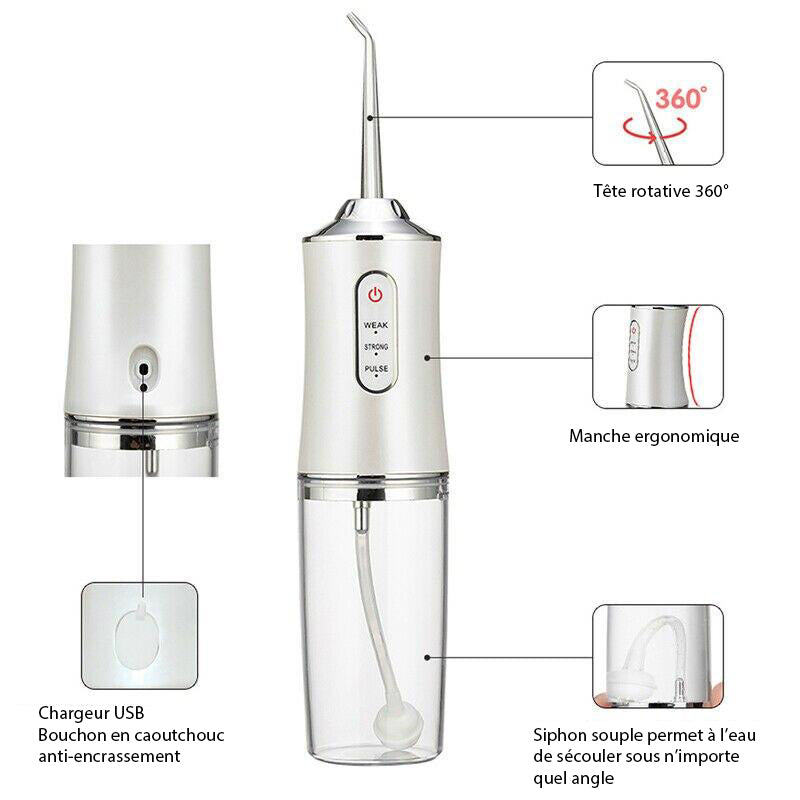 360°

Tête rotative 360°

WEAK
STRONG
PULSE

Manche ergonomique

Chargeur USB
Bouchon en caoutchouc anti-encrassement

Siphon souple permet à l'eau de sécouler sous n'importe quel angle