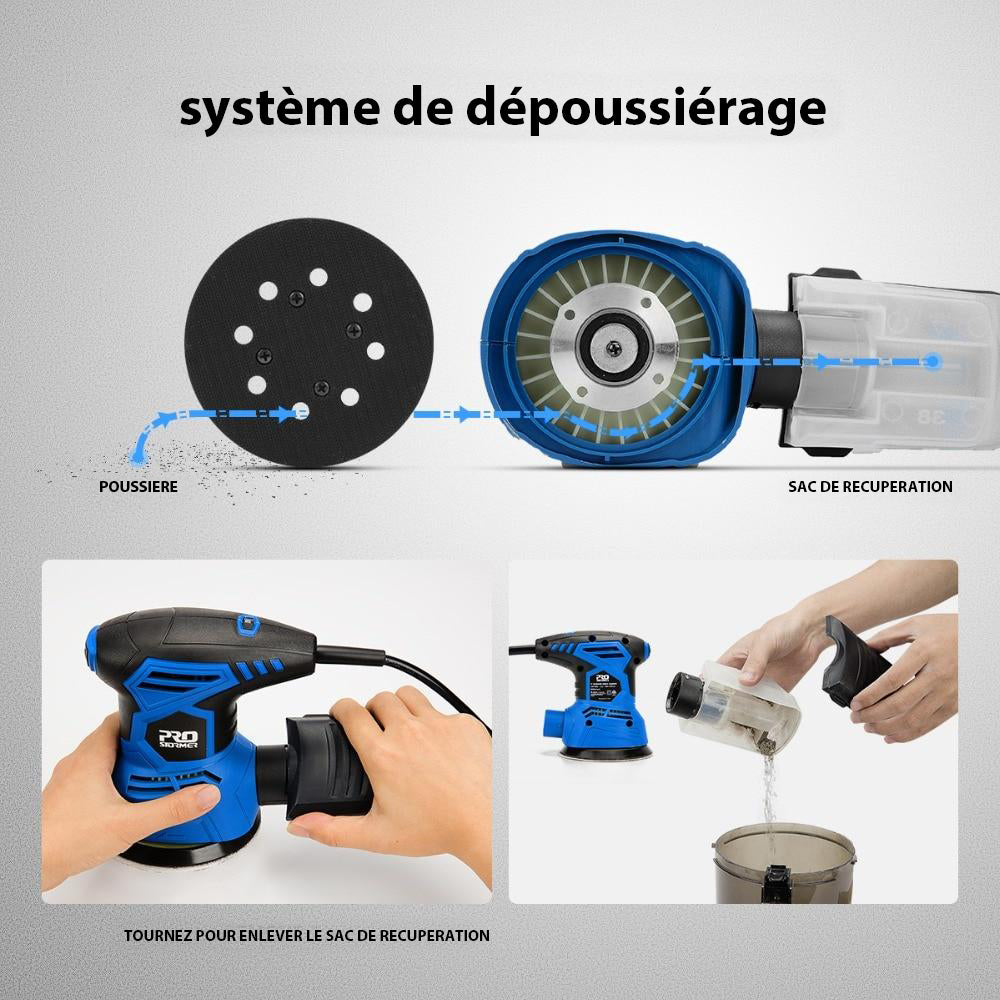 système de dépoussiérage

POUSSIERE

SAC DE RECUPERATION

PRO STORMER

PRO

TOURNEZ POUR ENLEVER LE SAC DE RECUPERATION