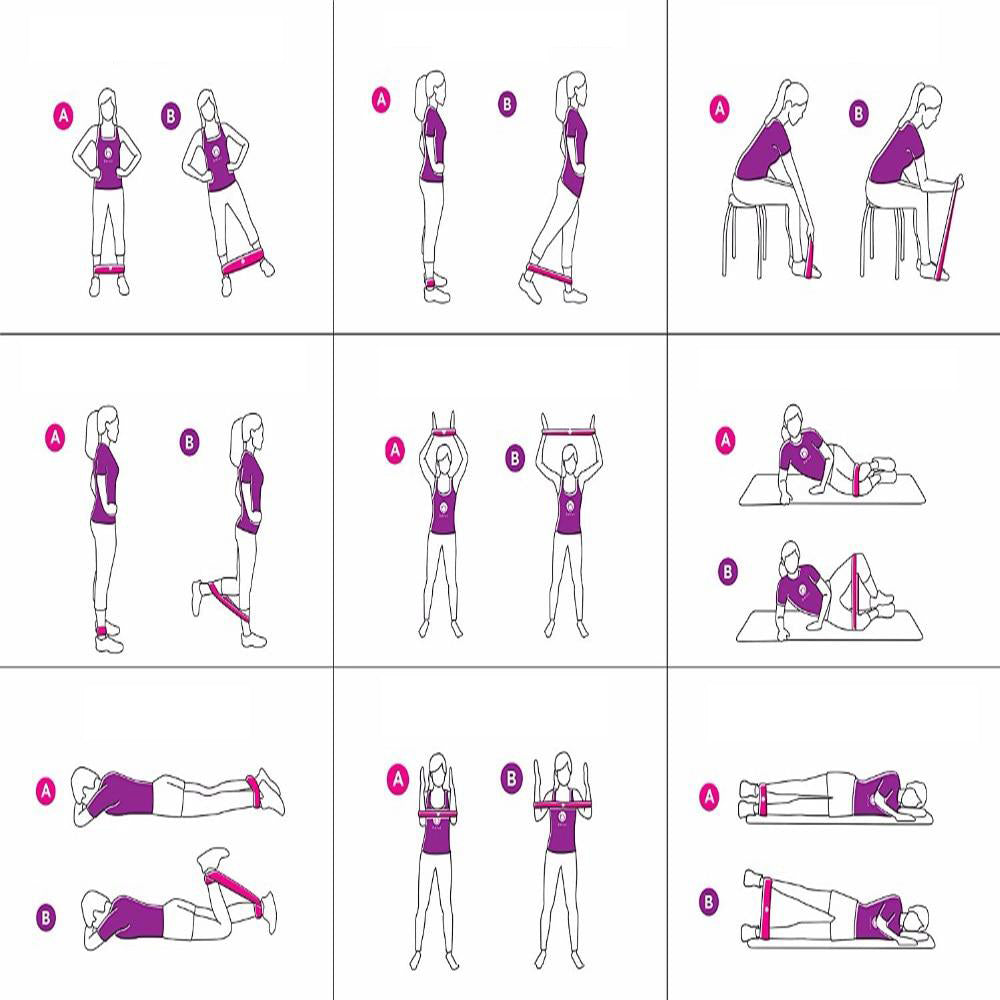 A B

A B

A B

A B

A B

A

B

A

B

A B

A

B