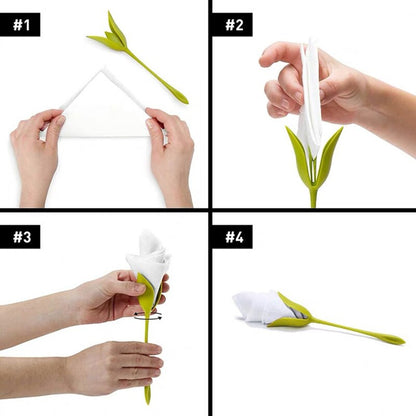 #1

#2

#3

#4