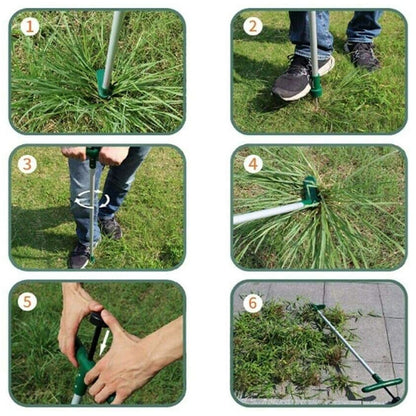 1

2

3

4

5

6