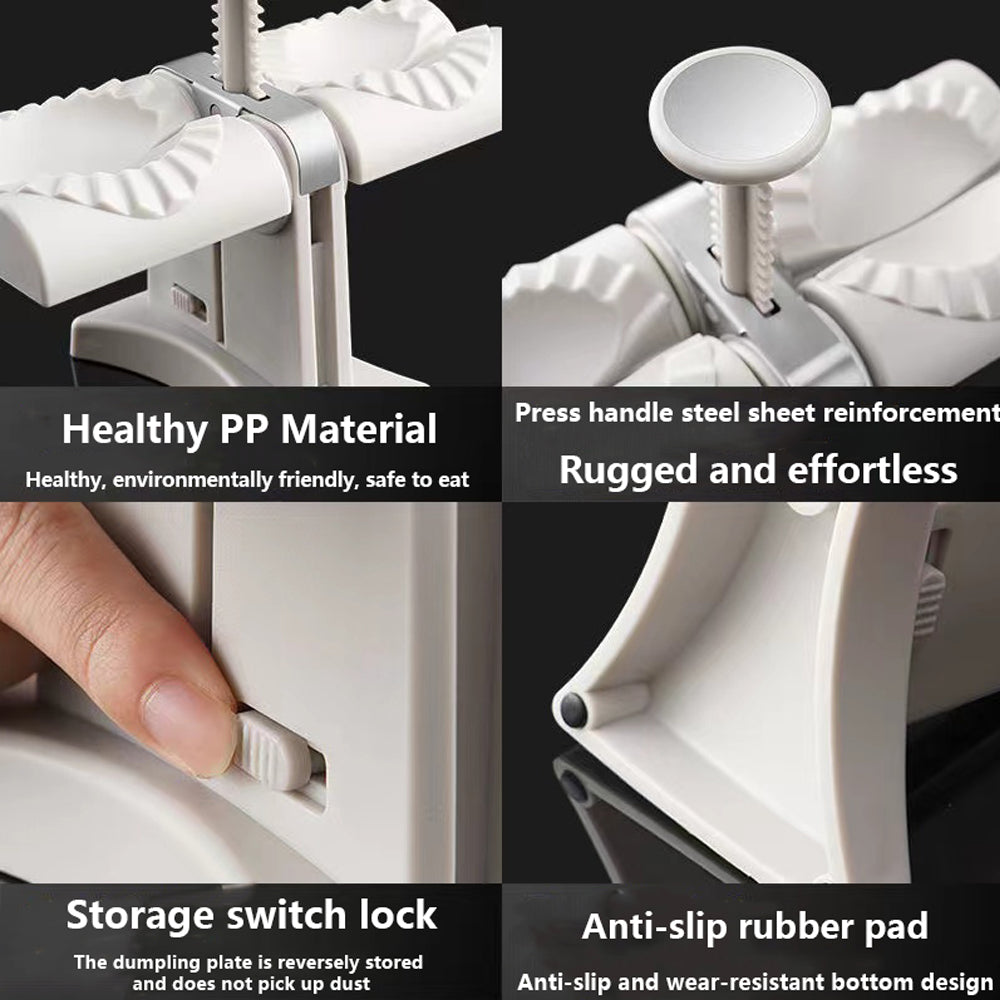 Healthy PP Material

Healthy, environmentally friendly, safe to eat

Press handle steel sheet reinforcement

Rugged and effortless

Storage switch lock

The dumpling plate is reversely stored and does not pick up dust

Anti-slip rubber pad

Anti-slip and wear-resistant bottom design