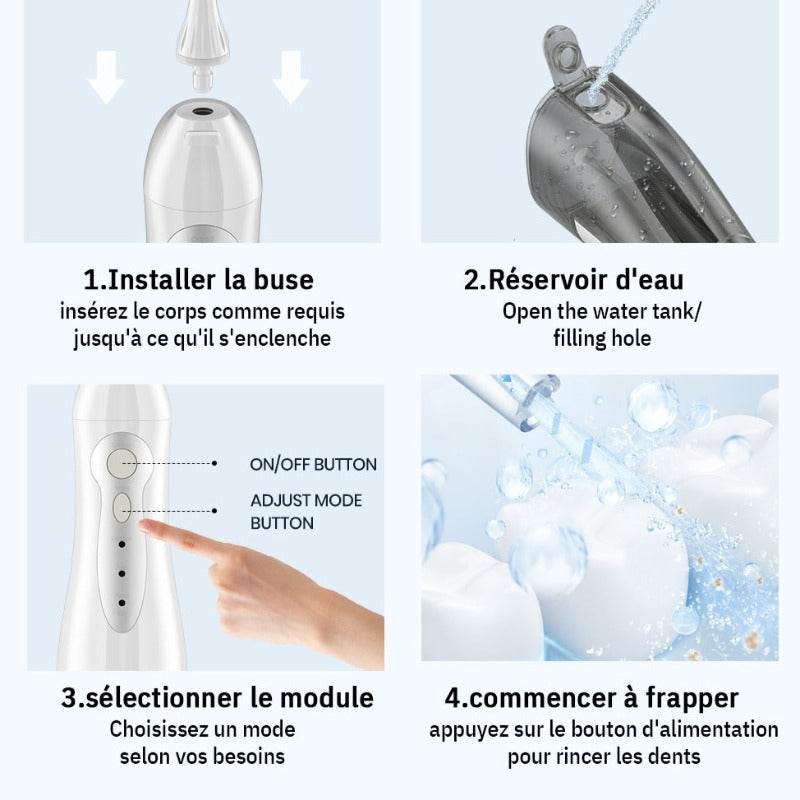 1.Installer la buse
insérez le corps comme requis jusqu'à ce qu'il s'enclenche

2.Réservoir d'eau
Open the water tank/ filling hole

ON/OFF BUTTON

ADJUST MODE BUTTON

3.sélectionner le module
Choisissez un mode selon vos besoins

4.commencer à frapper
appuyez sur le bouton d'alimentation pour rincer les dents