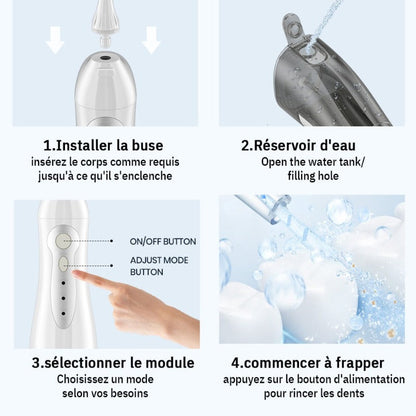 1.Installer la buse
insérez le corps comme requis jusqu'à ce qu'il s'enclenche

2.Réservoir d'eau
Open the water tank/ filling hole

ON/OFF BUTTON
ADJUST MODE BUTTON

3.sélectionner le module
Choisissez un mode selon vos besoins

4.commencer à frapper
appuyez sur le bouton d'alimentation pour rincer les dents