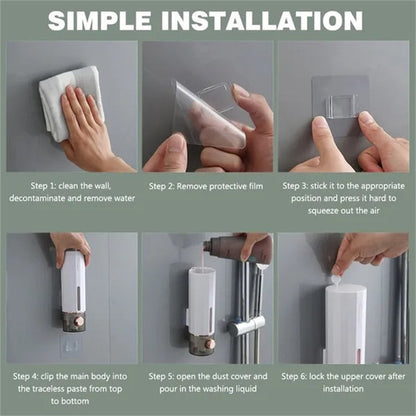 SIMPLE INSTALLATION

Step 1: clean the wall, decontaminate and remove water

Step 2: Remove protective film

Step 3: stick it to the appropriate position and press it hard to squeeze out the air

Step 4: clip the main body into the traceless paste from top to bottom

Step 5: open the dust cover and pour in the washing liquid

Step 6: lock the upper cover after installation