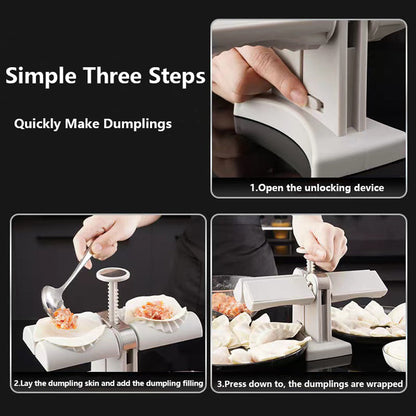 Simple Three Steps

Quickly Make Dumplings

1.Open the unlocking device

2.Lay the dumpling skin and add the dumpling filling

3.Press down to, the dumplings are wrapped