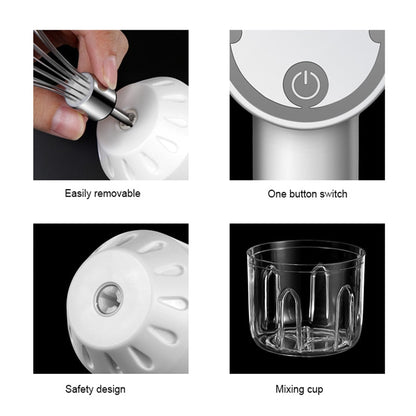 Easily removable

One button switch

Safety design

Mixing cup