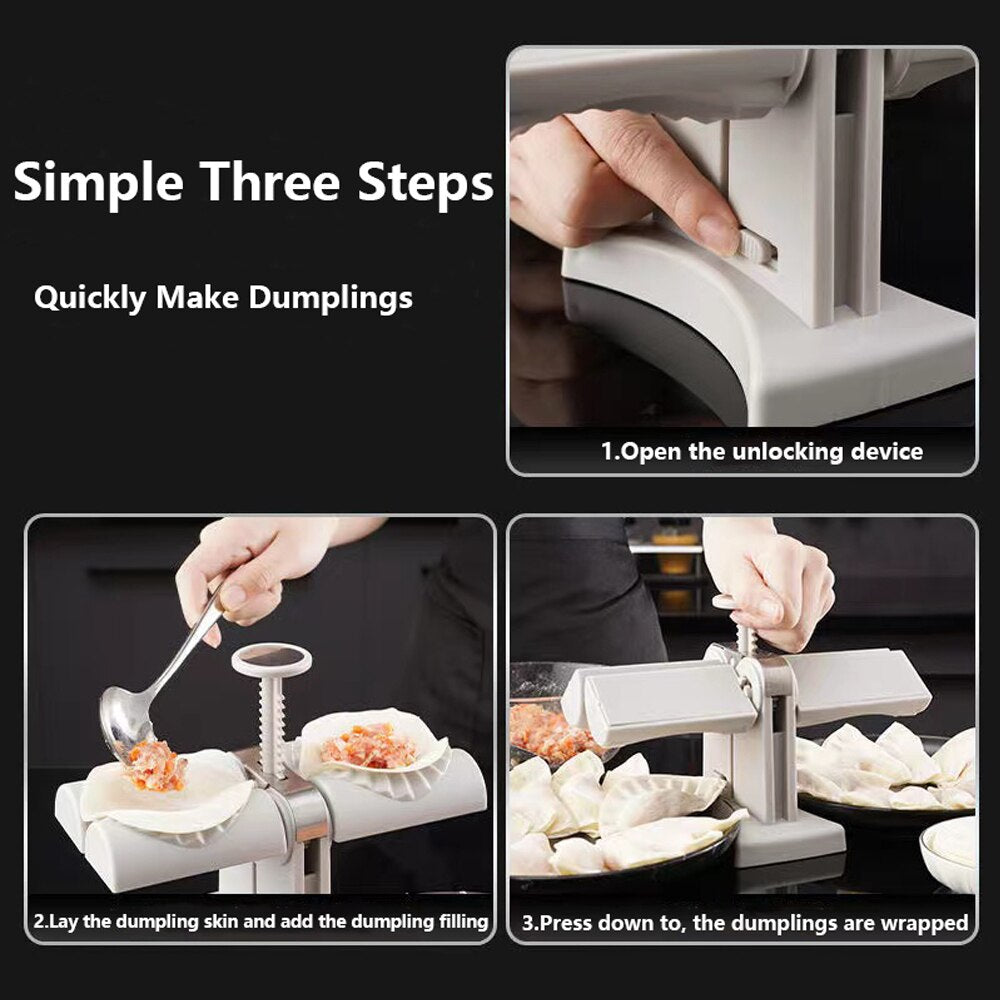 Simple Three Steps

Quickly Make Dumplings

1.Open the unlocking device

2.Lay the dumpling skin and add the dumpling filling

3.Press down to, the dumplings are wrapped