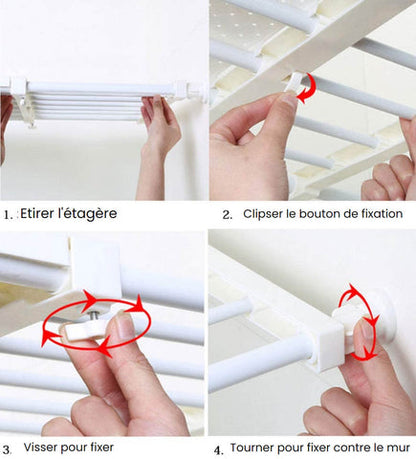 1. Etirer l'étagère

2. Clipser le bouton de fixation

3. Visser pour fixer

4. Tourner pour fixer contre le mur