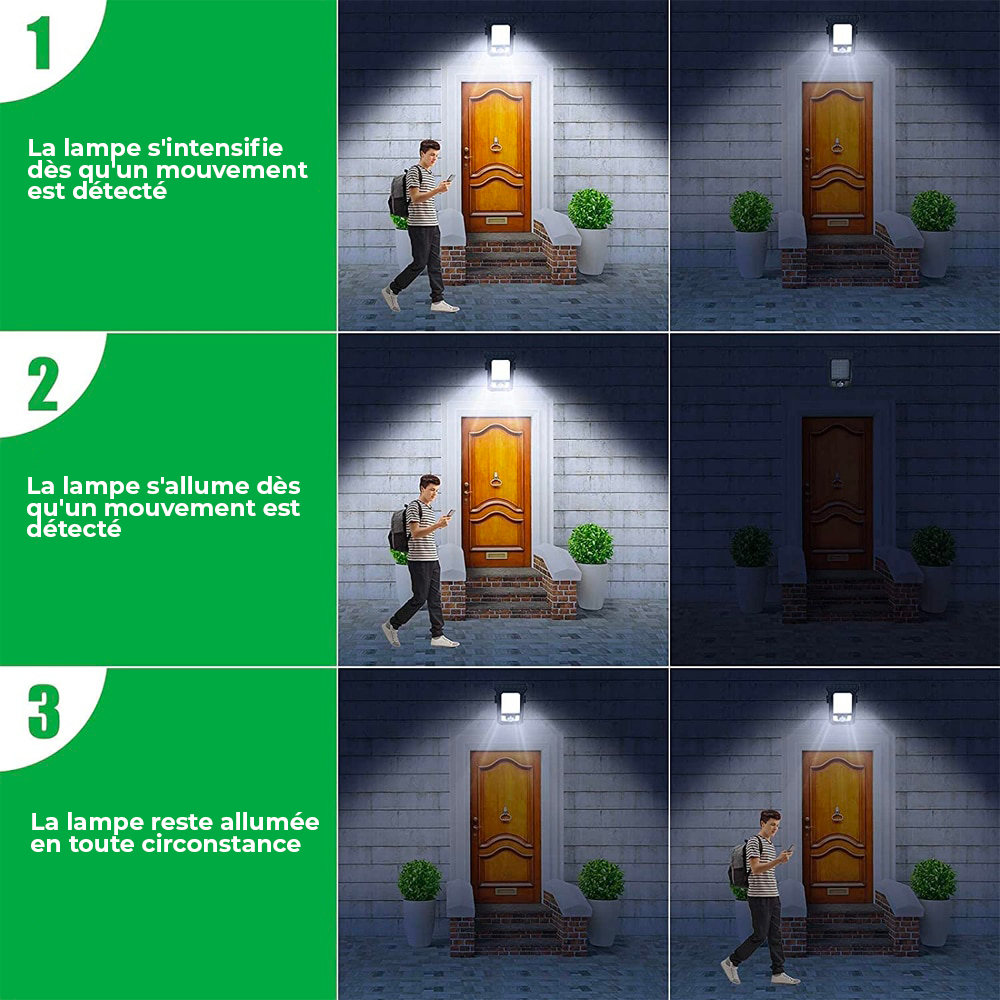 1

La lampe s'intensifie dès qu'un mouvement est détecté

2

La lampe s'allume dès qu'un mouvement est détecté

3

La lampe reste allumée en toute circonstance