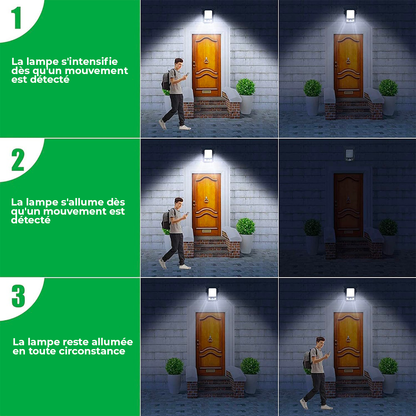 1

La lampe s'intensifie dès qu'un mouvement est détecté

2

La lampe s'allume dès qu'un mouvement est détecté

3

La lampe reste allumée en toute circonstance